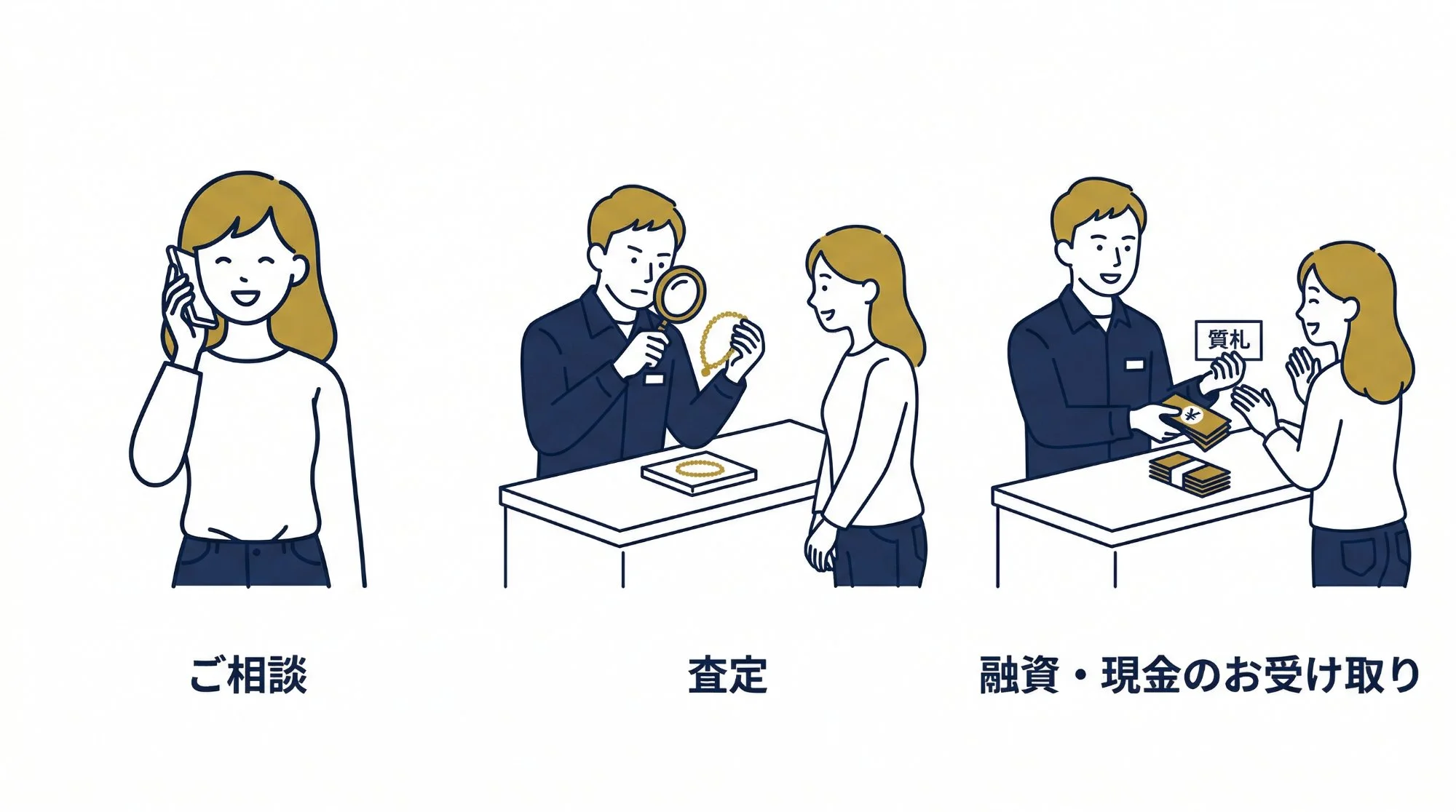 質札

¥

ご相談

査定

融資・現金のお受け取り