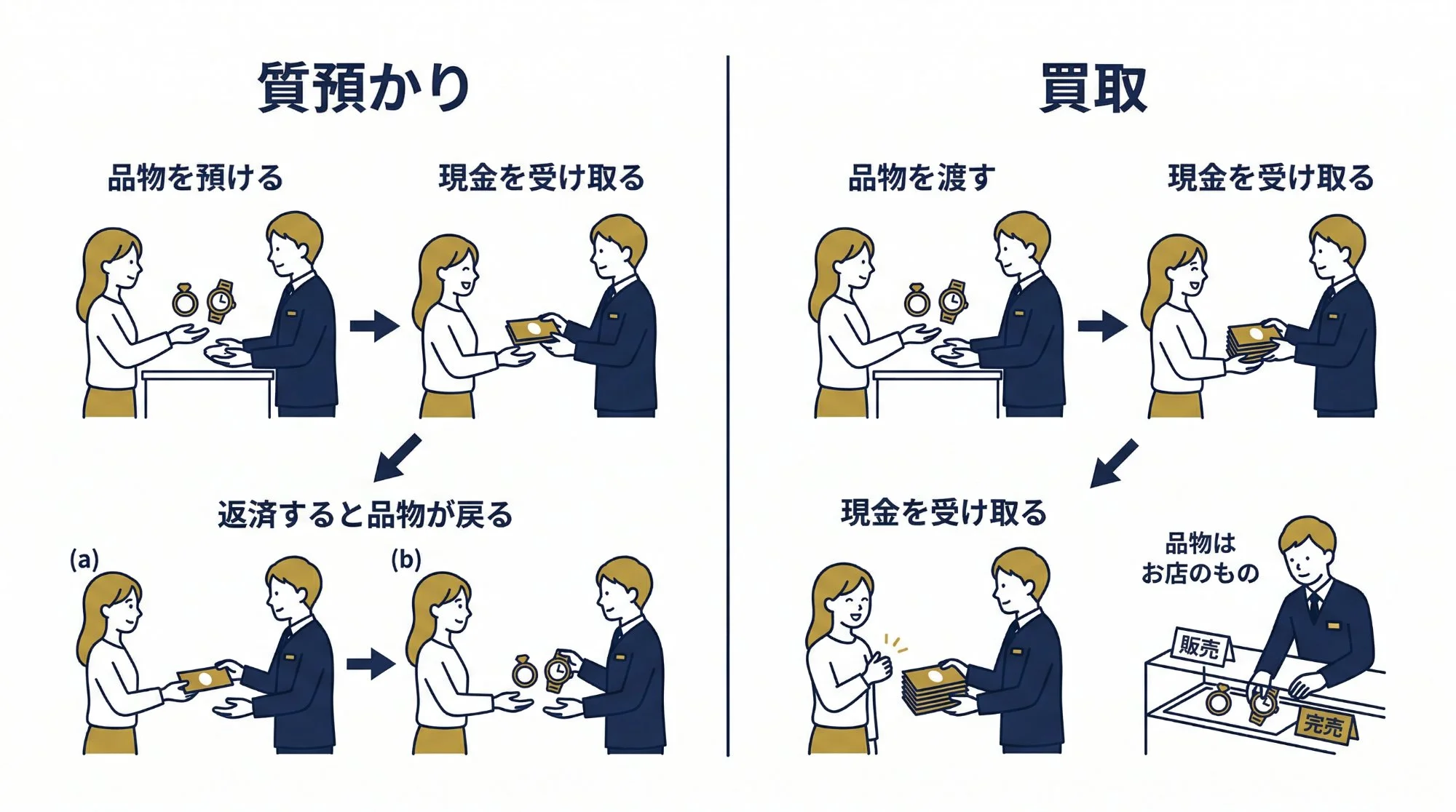 質預かり

品物を預ける

現金を受け取る

返済すると品物が戻る

(a)

(b)

買取

品物を渡す

現金を受け取る

現金を受け取る

品物は
お店のもの

販売

完売