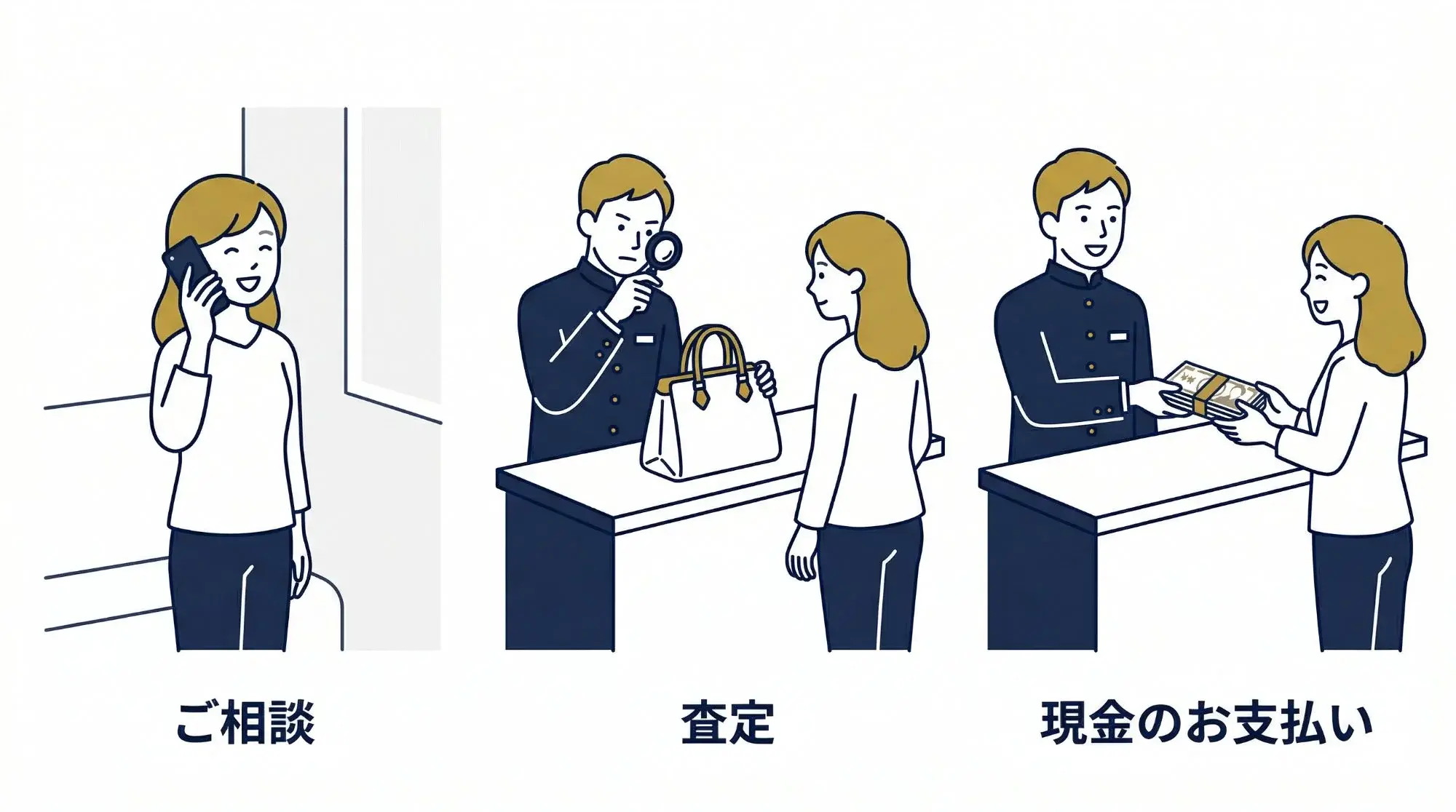 ご相談

査定

現金のお支払い