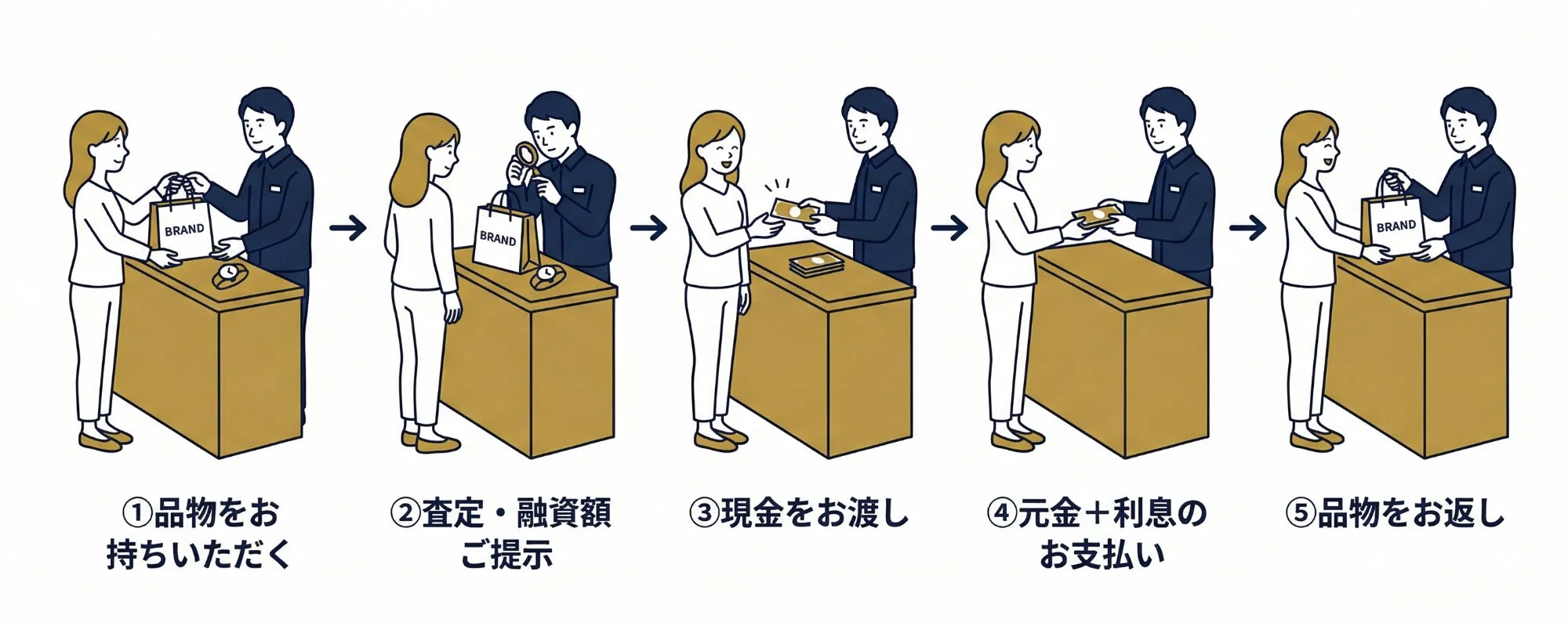 BRAND

BRAND

BRAND

①品物をお持ちいただく

②査定・融資額ご提示

③現金をお渡し

④元金＋利息のお支払い

⑤品物をお返し